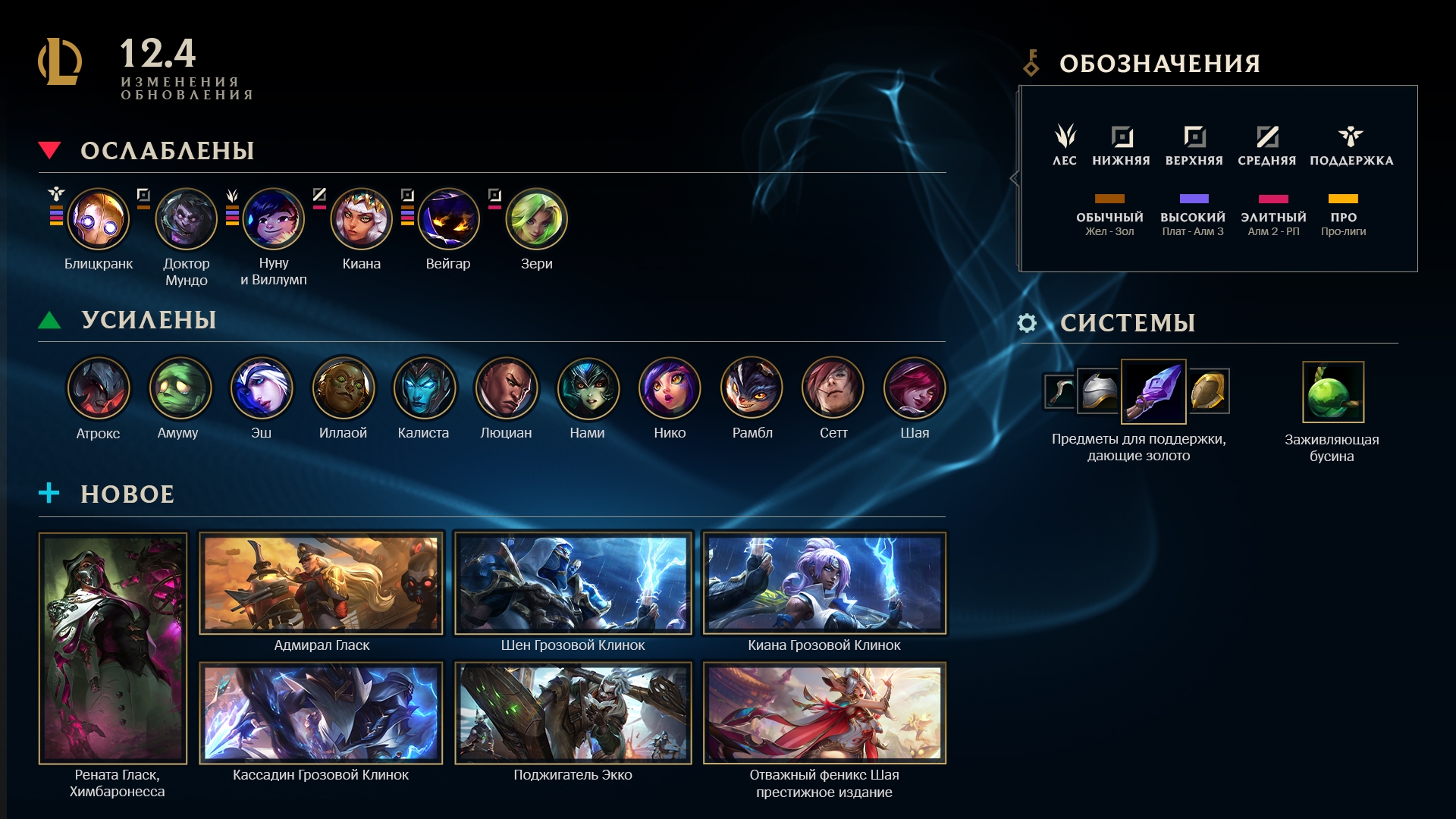 12.4
ИЗМЕНЕНИЯ ОБНОВЛЕНИЯ

ОСЛАБЛЕНЫ

Блицкранк
Доктор Мундо
Нуну и Виллумп
Киана
Вейгар
Зери

УСИЛЕНЫ

Атрокс
Амуму
Эш
Иллаой
Калиста
Люциан
Нами
Нико
Рамбл
Сетт
Шая

НОВОЕ

Рената Гласк, Химбаронесса
Адмирал Гласк
Шен Грозовой Клинок
Киана Грозовой Клинок
Кассадин Грозовой Клинок
Поджигатель Экко
Отважный феникс Шая престижное издание

ОБОЗНАЧЕНИЯ

ЛЕС
НИЖНЯЯ
ВЕРХНЯЯ
СРЕДНЯЯ
ПОДДЕРЖКА

ОБЫЧНЫЙ
Жел - Зол
ВЫСОКИЙ
Плат - Алм 3
ЭЛИТНЫЙ
Алм 2 - РП
ПРО
Про-лиги

СИСТЕМЫ

Предметы для поддержки, дающие золото
Заживляющая бусина